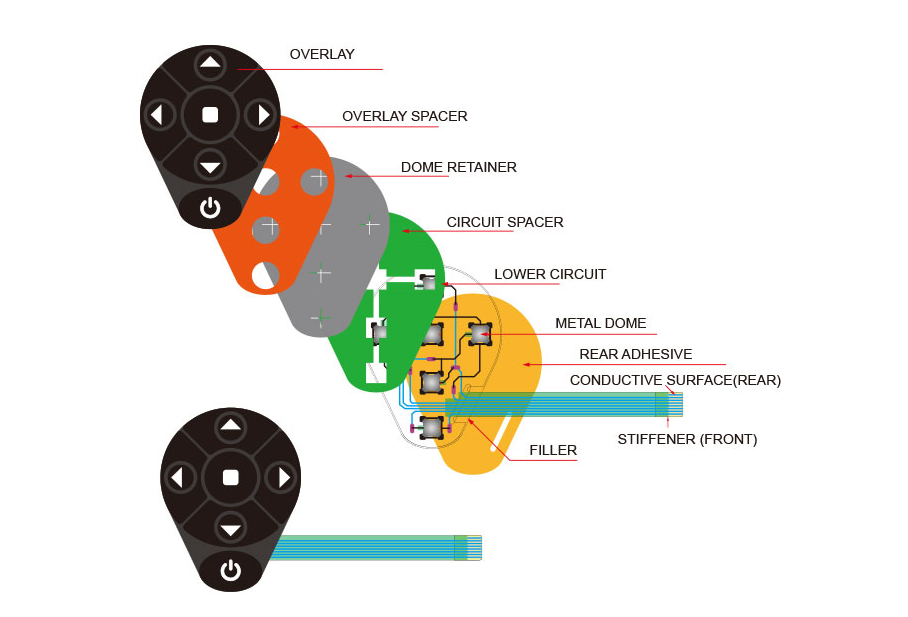 OVERLAY
OVERLAY SPACER
DOME RETAINER
CIRCUIT SPACER
LOWER CIRCUIT
METAL DOME
REAR ADHESIVE
CONDUCTIVE SURFACE(REAR)
STIFFENER (FRONT)
FILLER